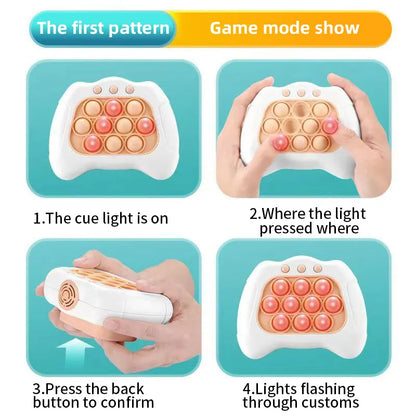 The first pattern

Game mode show

1.The cue light is on

2.Where the light pressed where

3.Press the back button to confirm

4.Lights flashing through customs